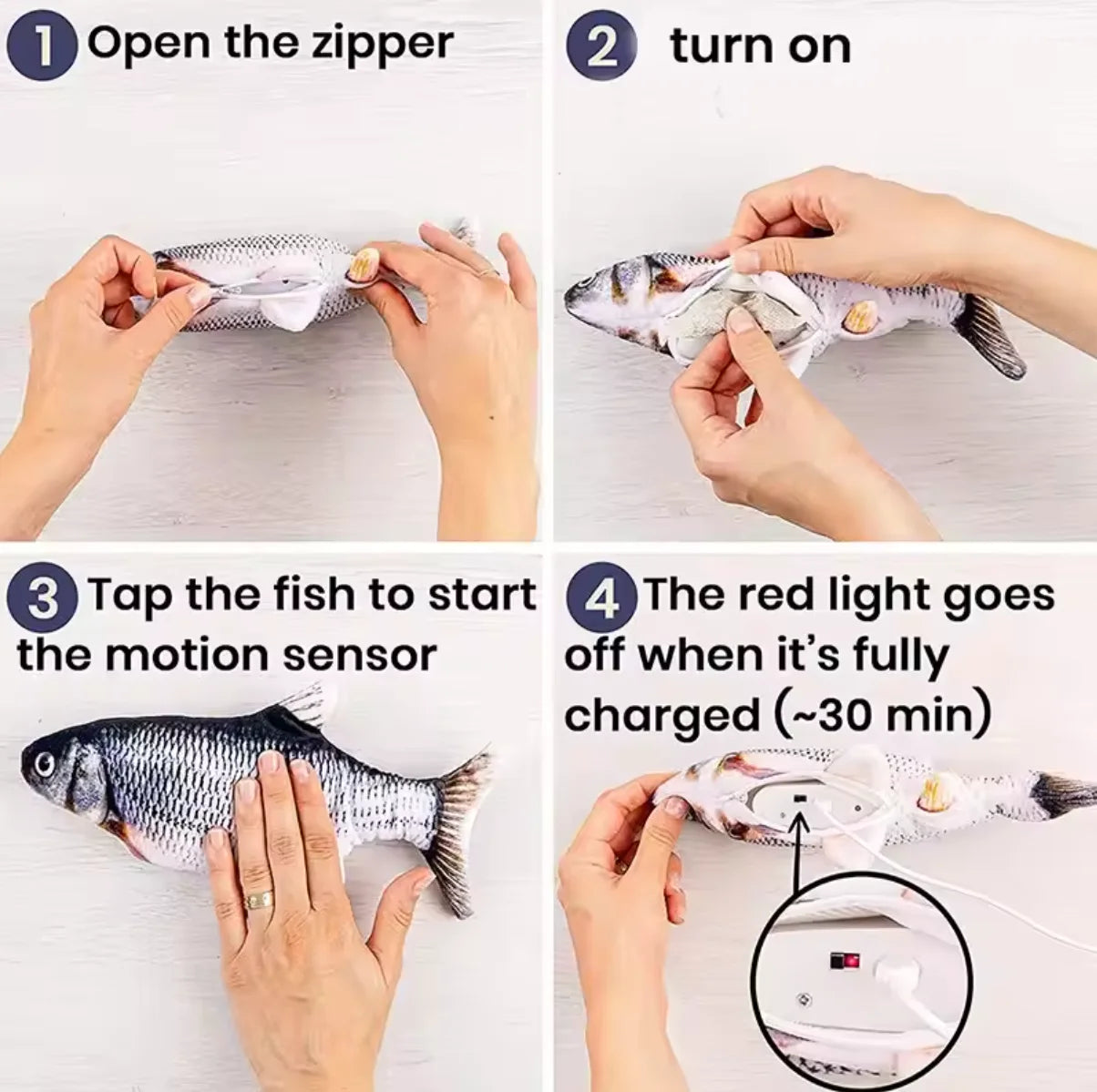 1 Open the zipper

2 turn on

3 Tap the fish to start the motion sensor

4 The red light goes off when it's fully charged (~30 min)